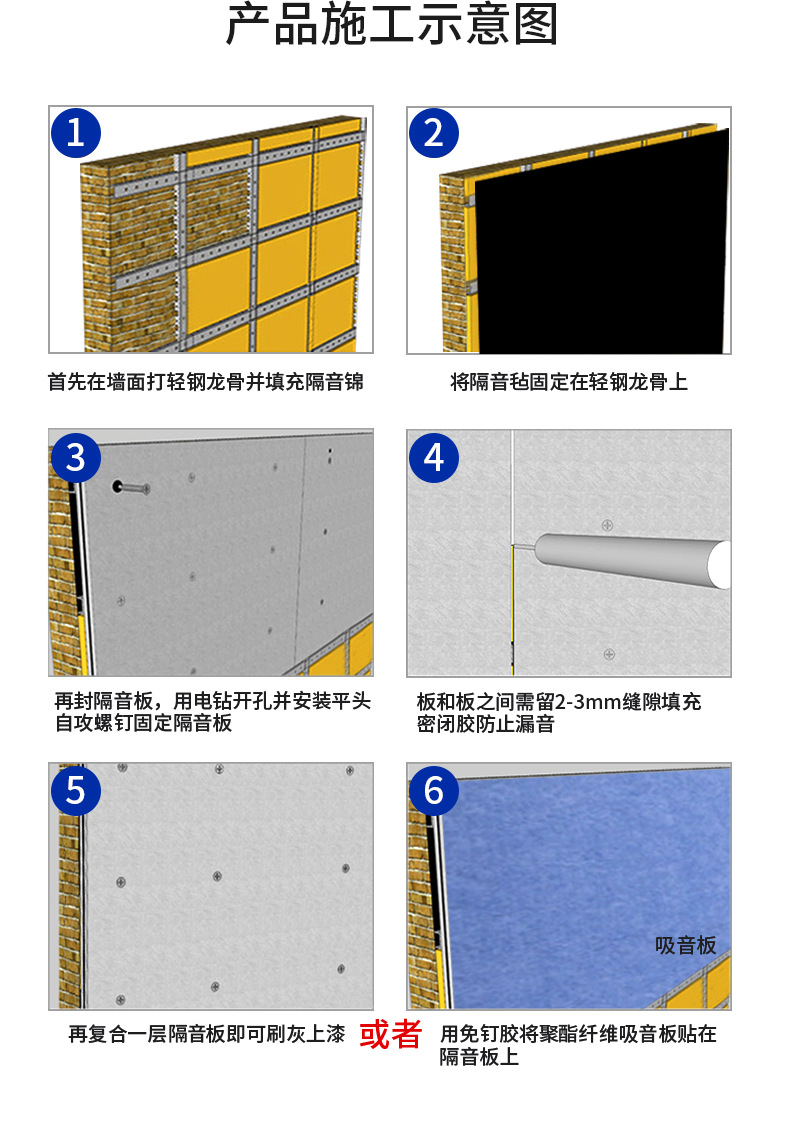 产品施工示意图

1

首先在墙面打轻钢龙骨并填充隔音锦

2

将隔音毡固定在轻钢龙骨上

3

再封隔音板，用电钻开孔并安装平头自攻螺钉固定隔音板

4

板和板之间需留2-3mm缝隙填充密闭胶防止漏音

5

再复合一层隔音板即可刷灰上漆

或者

6

吸音板

用免钉胶将聚酯纤维吸音板贴在隔音板上